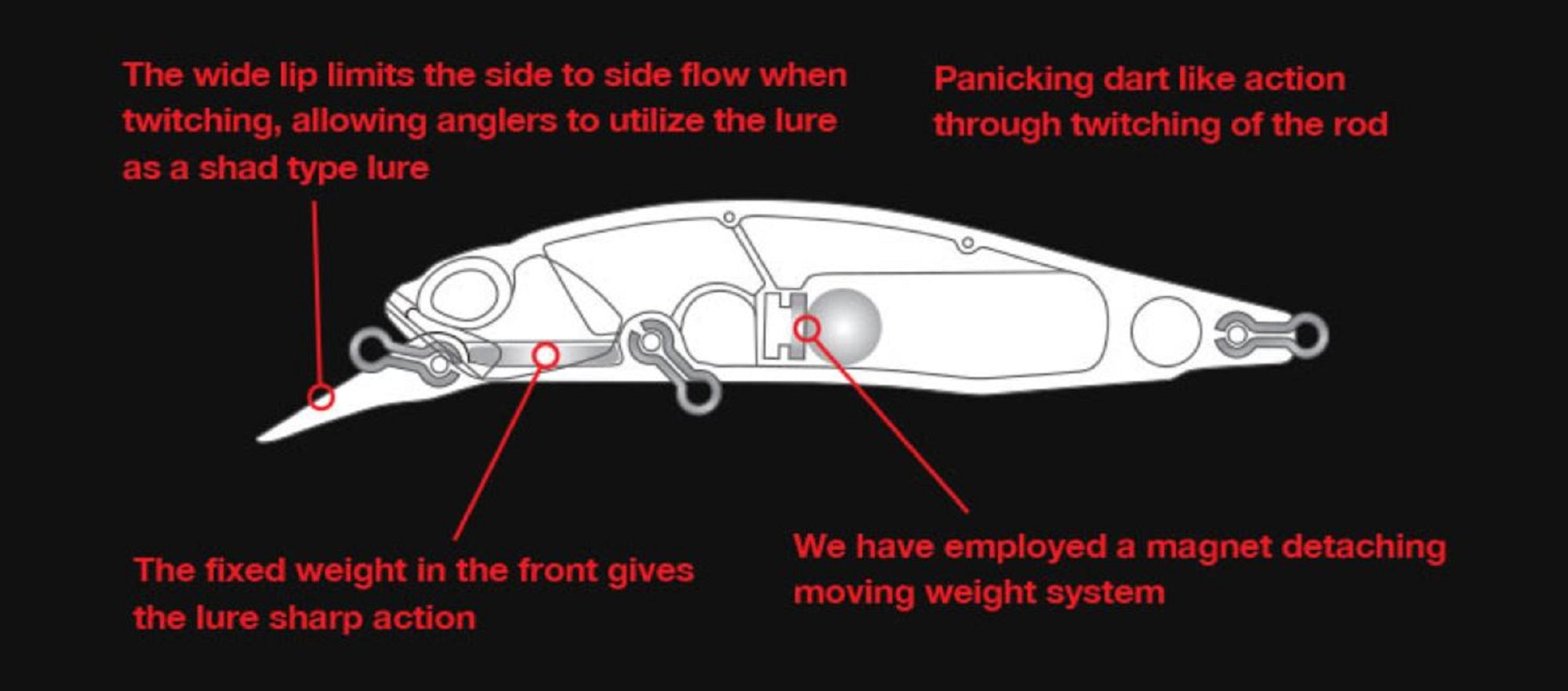 The wide lip limits the side to side flow when twitching, allowing anglers to utilize the lure as a shad type lure

Panicking dart like action through twitching of the rod

The fixed weight in the front gives the lure sharp action

We have employed a magnet detaching moving weight system